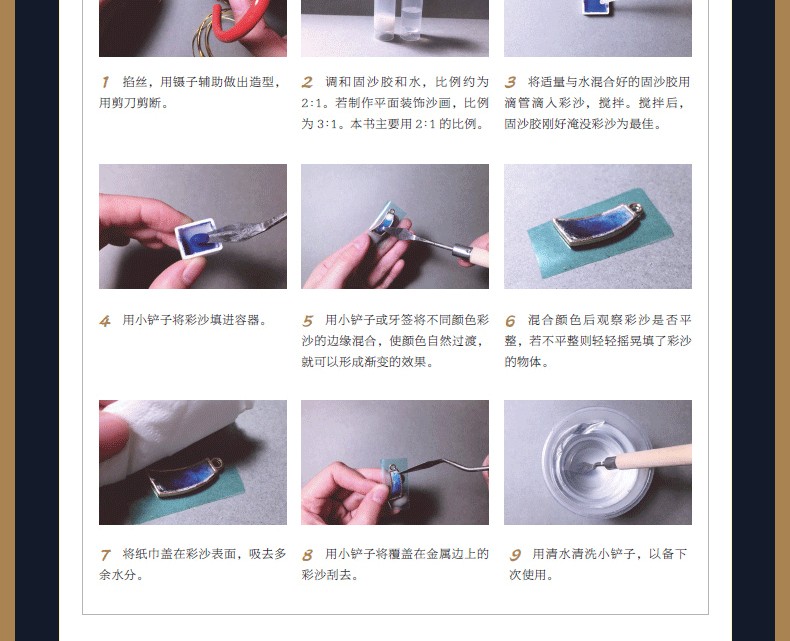 1 掐丝，用镊子辅助做出造型，用剪刀剪断。

2 调和固沙胶和水，比例约为2:1。若制作平面装饰沙画，比例为3:1。本书主要用2:1的比例。

3 将适量与水混合好的固沙胶用滴管滴入彩沙，搅拌。搅拌后，固沙胶刚好淹没彩沙为最佳。

4 用小铲子将彩沙填进容器。

5 用小铲子或牙签将不同颜色彩沙的边缘混合，使颜色自然过渡，就可以形成渐变的效果。

6 混合颜色后观察彩沙是否平整，若不平整则轻轻摇晃填了彩沙的物体。

7 将纸巾盖在彩沙表面，吸去多余水分。

8 用小铲子将覆盖在金属边上的彩沙刮去。

9 用清水清洗小铲子，以备下次使用。