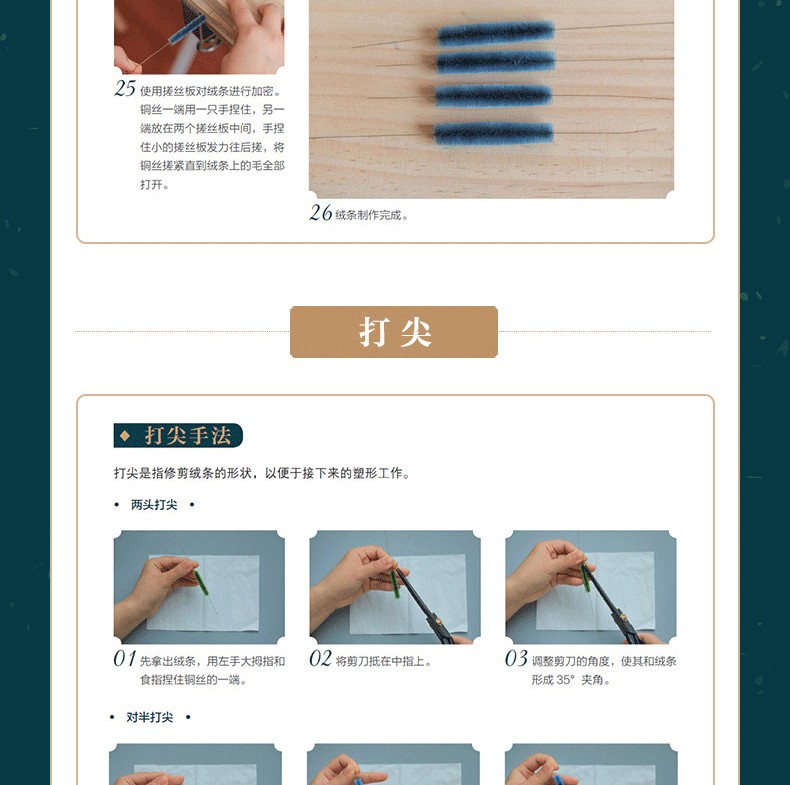 25 使用搓丝板对绒条进行加密。铜丝一端用一只手捏住，另一端放在两个搓丝板中间，手捏住小的搓丝板发力往后搓，将铜丝搓紧直到绒条上的毛全部打开。

26 绒条制作完成。

打尖

◆ 打尖手法

打尖是指修剪绒条的形状，以便于接下来的塑形工作。

• 两头打尖 •

01 先拿出绒条，用左手大拇指和食指捏住铜丝的一端。

02 将剪刀抵在中指上。

03 调整剪刀的角度，使其和绒条形成 35° 夹角。

• 对半打尖 •