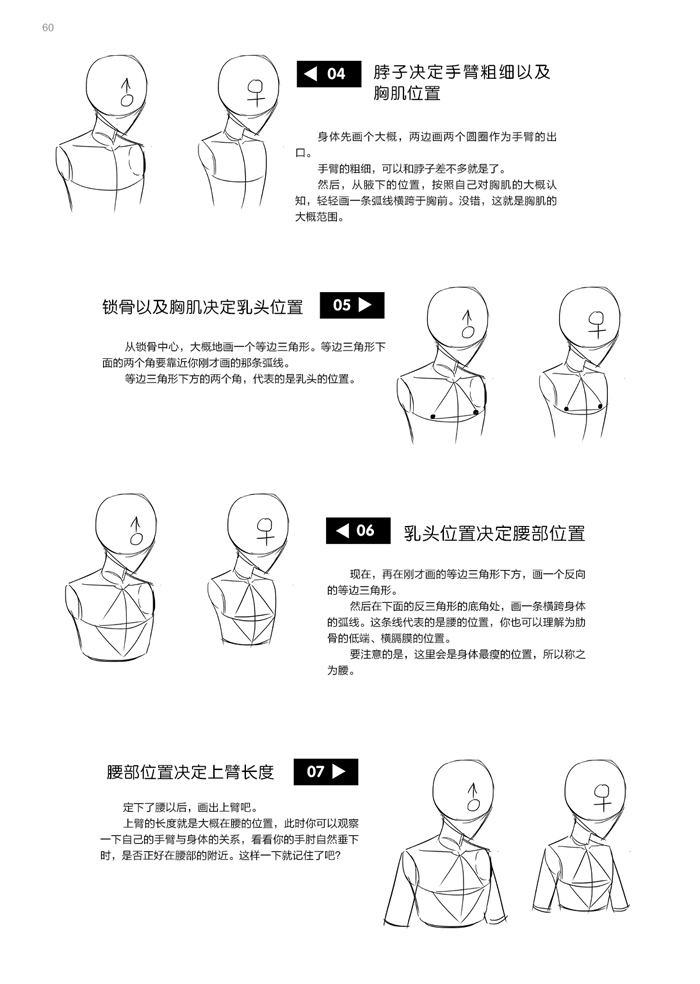 60

♂

♀

◀ 04 脖子决定手臂粗细以及胸肌位置

身体先画个大概，两边画两个圆圈作为手臂的出口。

手臂的粗细，可以和脖子差不多就是了。

然后，从腋下的位置，按照自己对胸肌的大概认知，轻轻画一条弧线横跨于胸前。没错，这就是胸肌的大概范围。

锁骨以及胸肌决定乳头位置 05 ▶

从锁骨中心，大概地画一个等边三角形。等边三角形下面的两个角要靠近你刚才画的那条弧线。

等边三角形下方的两个角，代表的是乳头的位置。

♂

♀

♂

♀

◀ 06 乳头位置决定腰部位置

现在，再在刚才画的等边三角形下方，画一个反向的等边三角形。

然后在下面的反三角形的底角处，画一条横跨身体的弧线。这条线代表的是腰的位置，你也可以理解为肋骨的低端、横膈膜的位置。

要注意的是，这里会是身体最瘦的位置，所以称之为腰。

腰部位置决定上臂长度 07 ▶

定下了腰以后，画出上臂吧。

上臂的长度就是大概在腰的位置，此时你可以观察一下自己的手臂与身体的关系，看看你的手肘自然垂下时，是否正好在腰部的附近。这样一下就记住了吧？

♂

♀