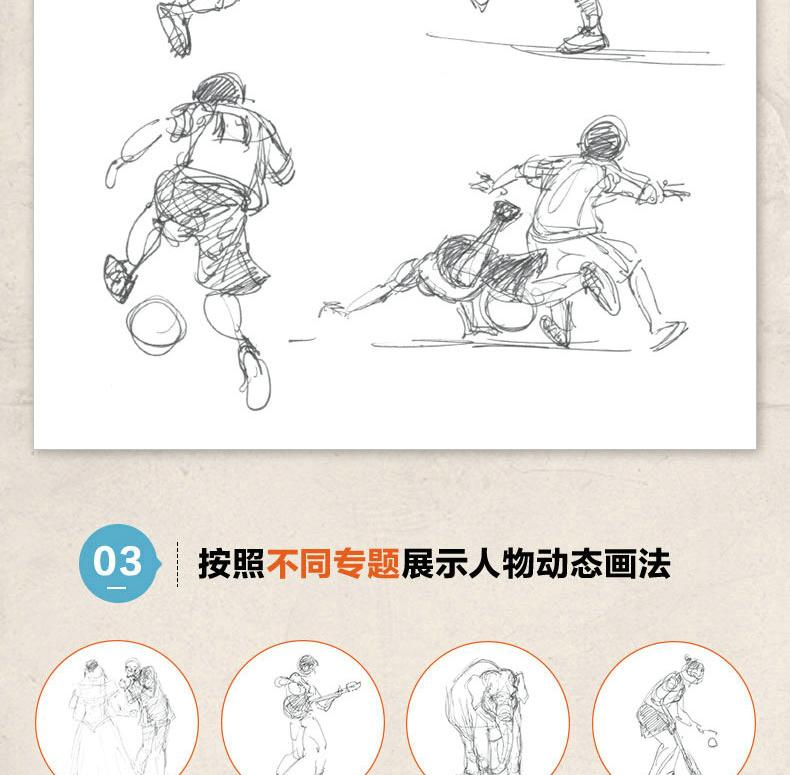 03

按照不同专题展示人物动态画法